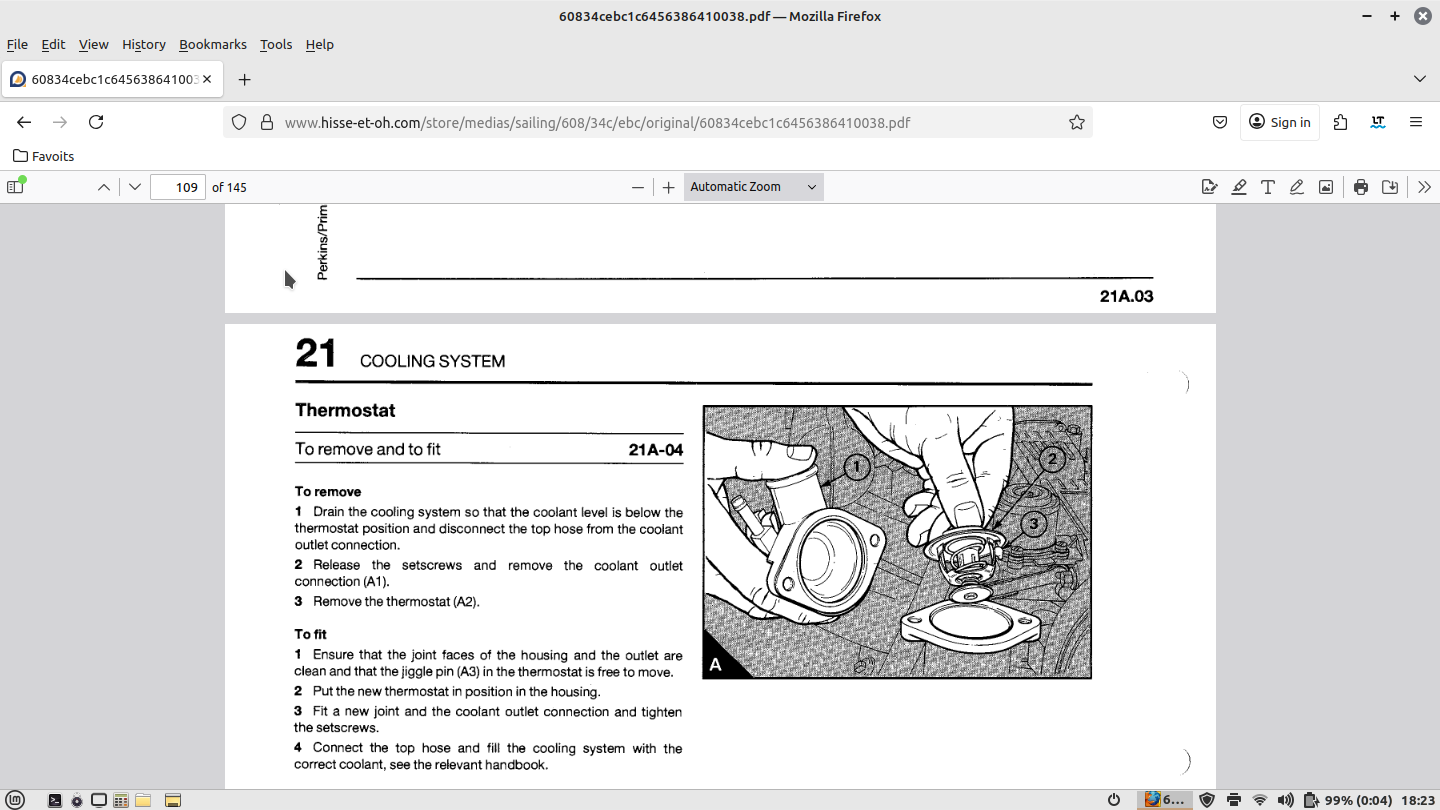 60834cebc1c6456386410038.pdf — Mozilla Firefox

File Edit View History Bookmarks Tools Help

60834cebc1c64563864100

www.hisse-et-oh.com/store/medias/sailing/608/34c/ebc/original/60834cebc1c6456386410038.pdf

Sign in

Favoits

109 of 145

Automatic Zoom

Perkins/Prim

21A.03

21 COOLING SYSTEM

Thermostat

To remove and to fit 21A-04

To remove

1 Drain the cooling system so that the coolant level is below the thermostat position and disconnect the top hose from the coolant outlet connection.

2 Release the setscrews and remove the coolant outlet connection (A1).

3 Remove the thermostat (A2).

To fit

1 Ensure that the joint faces of the housing and the outlet are clean and that the jiggle pin (A3) in the thermostat is free to move.

2 Put the new thermostat in position in the housing.

3 Fit a new joint and the coolant outlet connection and tighten the setscrews.

4 Connect the top hose and fill the cooling system with the correct coolant, see the relevant handbook.

1
2
3
A

6...
99% (0:04) 18:23