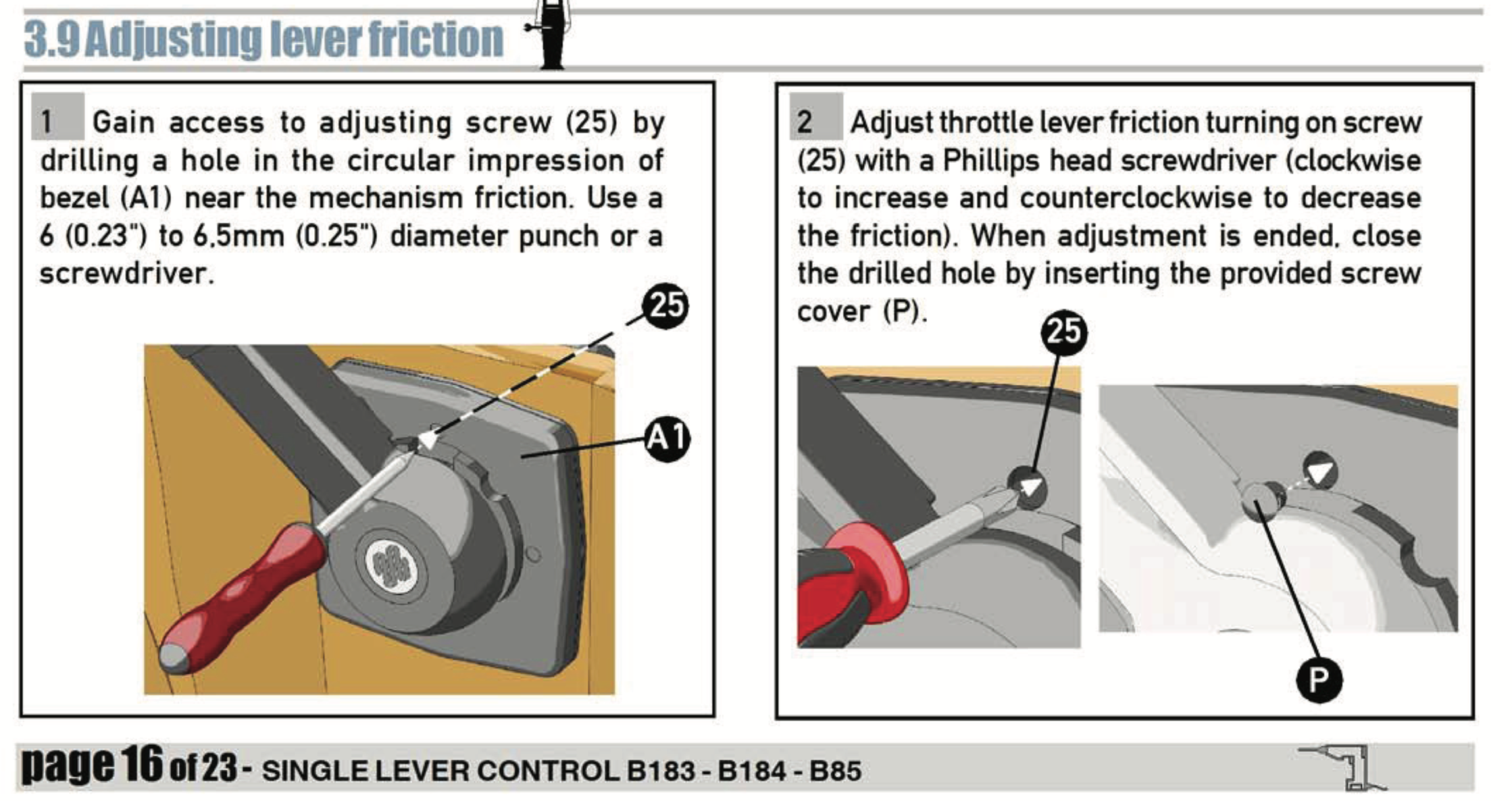 3.9 Adjusting lever friction

1 Gain access to adjusting screw (25) by drilling a hole in the circular impression of bezel (A1) near the mechanism friction. Use a 6 (0.23") to 6,5mm (0.25") diameter punch or a screwdriver.

25

A1

2 Adjust throttle lever friction turning on screw (25) with a Phillips head screwdriver (clockwise to increase and counterclockwise to decrease the friction). When adjustment is ended, close the drilled hole by inserting the provided screw cover (P).

25

P

page 16 of 23 - SINGLE LEVER CONTROL B183 - B184 - B85