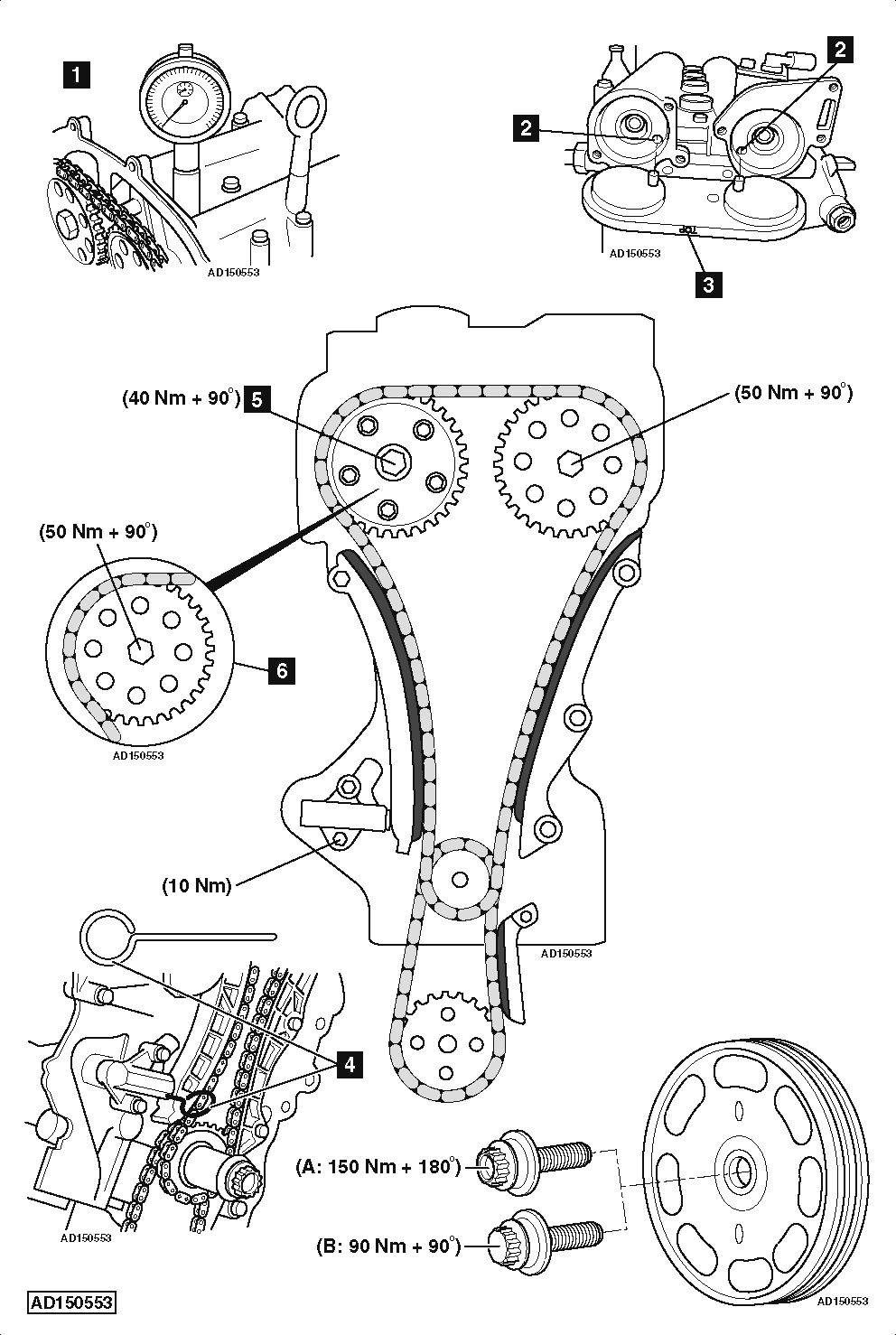 1

AD150553

2

2

AD150553

3

(40 Nm + 90°) 5

(50 Nm + 90°)

(50 Nm + 90°)

6

AD150553

(10 Nm)

AD150553

4

AD150553

(A: 150 Nm + 180°)

(B: 90 Nm + 90°)

AD150553

AD150553