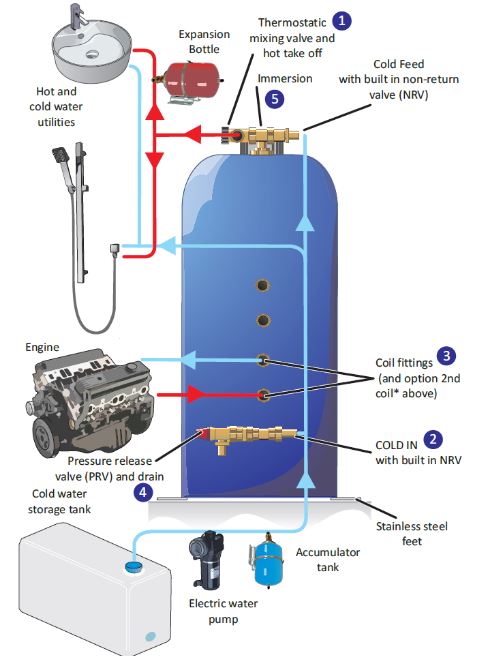 Expansion Bottle

Thermostatic mixing valve and hot take off 1

Cold Feed with built in non-return valve (NRV)

Immersion 5

Hot and cold water utilities

Engine

Coil fittings 3 (and option 2nd coil* above)

COLD IN 2 with built in NRV

Pressure release valve (PRV) and drain 4

Cold water storage tank

Stainless steel feet

Accumulator tank

Electric water pump