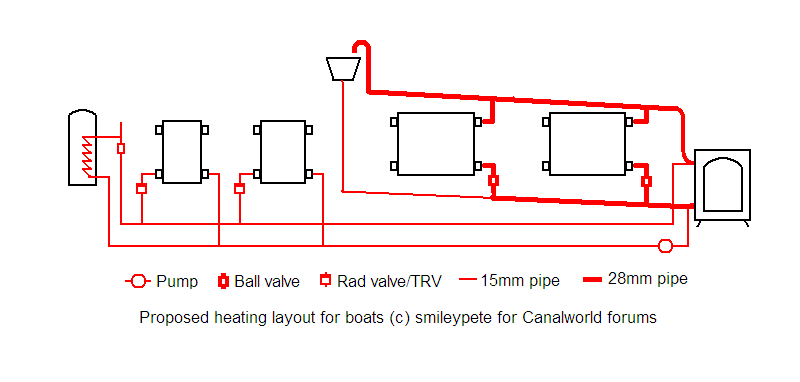 Pump Ball valve Rad valve/TRV 15mm pipe 28mm pipe

Proposed heating layout for boats (c) smileypete for Canalworld forums